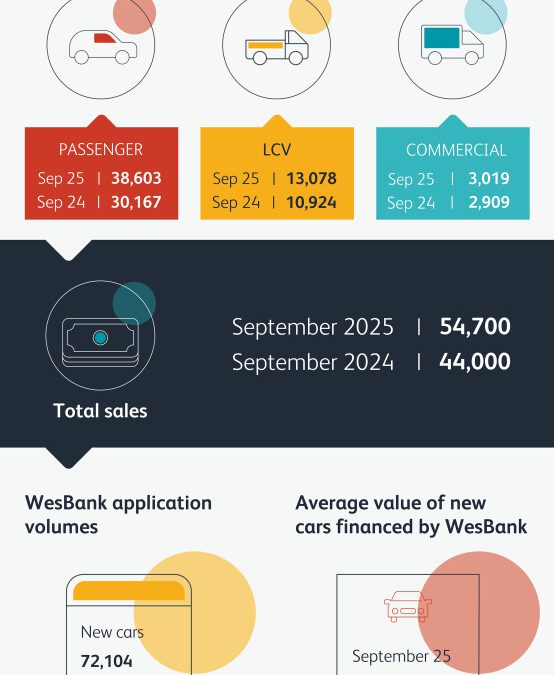 PASSENGER
Sep 25 | 38,603
Sep 24 | 30,167

LCV
Sep 25 | 13,078
Sep 24 | 10,924

COMMERCIAL
Sep 25 | 3,019
Sep 24 | 2,909

Total sales

September 2025 | 54,700
September 2024 | 44,000

WesBank application volumes

New cars
72,104

Average value of new cars financed by WesBank

September 25