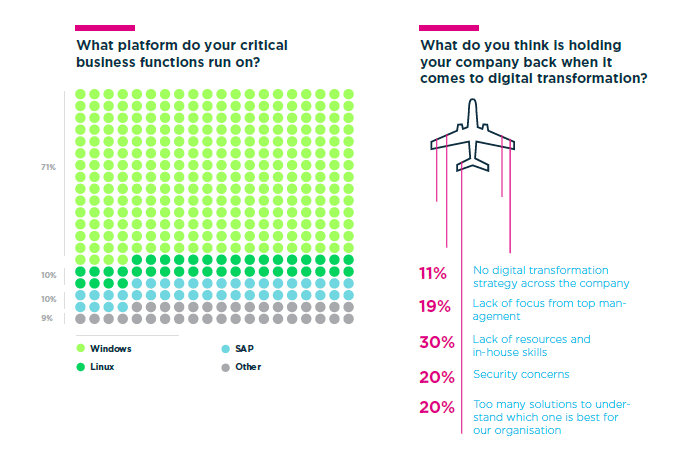 What platform do your critical business functions run on?

71%

10%

10%

9%

Windows
Linux
SAP
Other

What do you think is holding your company back when it comes to digital transformation?

11% No digital transformation strategy across the company

19% Lack of focus from top management

30% Lack of resources and in-house skills

20% Security concerns

20% Too many solutions to understand which one is best for our organisation